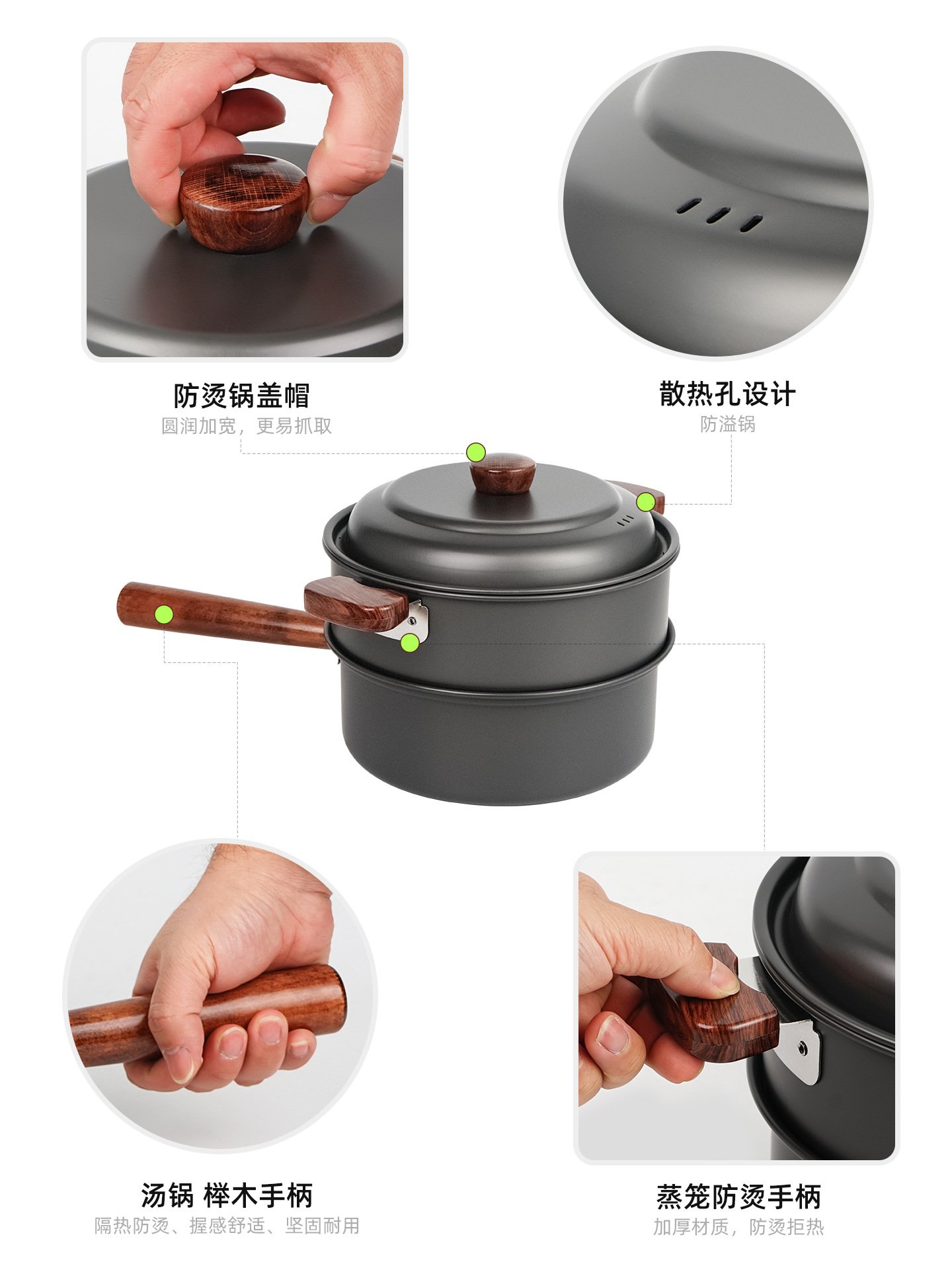 防烫锅盖帽
圆润加宽，更易抓取

散热孔设计
防溢锅

汤锅 榉木手柄
隔热防烫、握感舒适、坚固耐用

蒸笼防烫手柄
加厚材质，防烫拒热